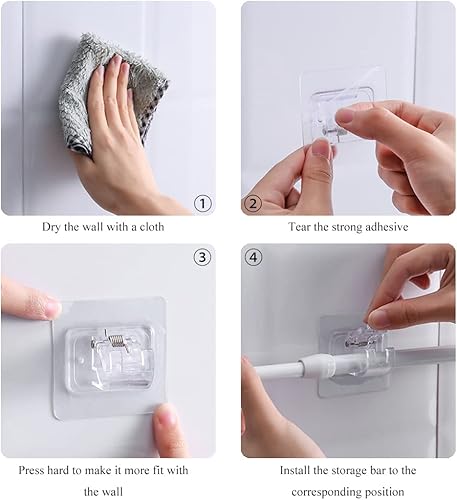 ①

Dry the wall with a cloth

②

Tear the strong adhesive

③

Press hard to make it more fit with the wall

④

Install the storage bar to the corresponding position