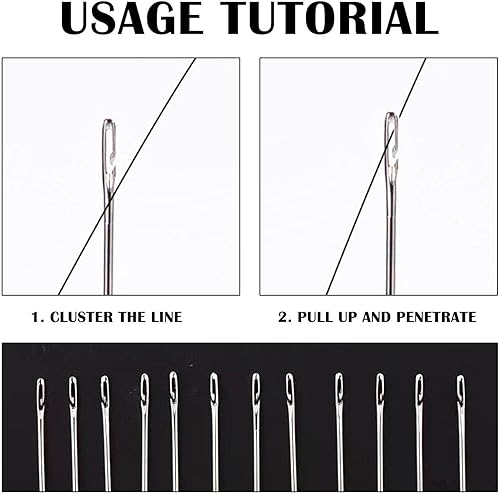 USAGE TUTORIAL

1. CLUSTER THE LINE

2. PULL UP AND PENETRATE