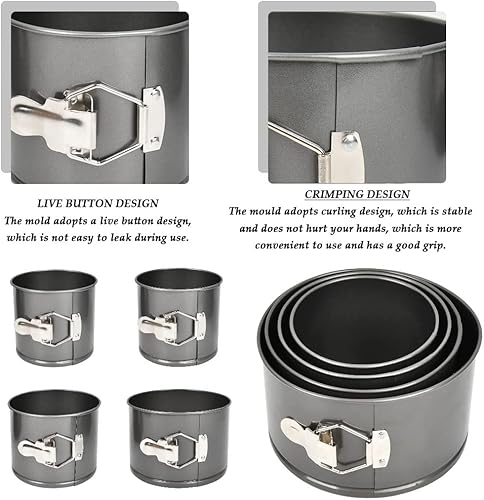 LIVE BUTTON DESIGN
The mold adopts a live button design, which is not easy to leak during use.

CRIMPING DESIGN
The mould adopts curling design, which is stable and does not hurt your hands, which is more convenient to use and has a good grip.