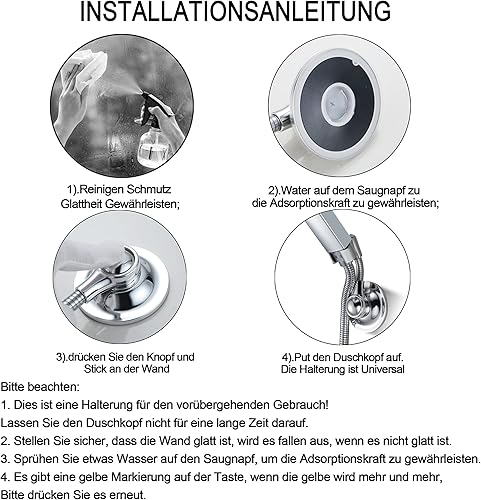 INSTALLATIONSANLEITUNG

1).Reinigen Schmutz Glattheit Gewährleisten;

2).Water auf dem Saugnapf zu die Adsorptionskraft zu gewährleisten;

3).drücken Sie den Knopf und Stick an der Wand

4).Put den Duschkopf auf. Die Halterung ist Universal

Bitte beachten:
1. Dies ist eine Halterung für den vorübergehenden Gebrauch!
Lassen Sie den Duschkopf nicht für eine lange Zeit darauf.
2. Stellen Sie sicher, dass die Wand glatt ist, wird es fallen aus, wenn es nicht glatt ist.
3. Sprühen Sie etwas Wasser auf den Saugnapf, um die Adsorptionskraft zu gewährleisten.
4. Es gibt eine gelbe Markierung auf der Taste, wenn die gelbe wird mehr und mehr,
Bitte drücken Sie es erneut.