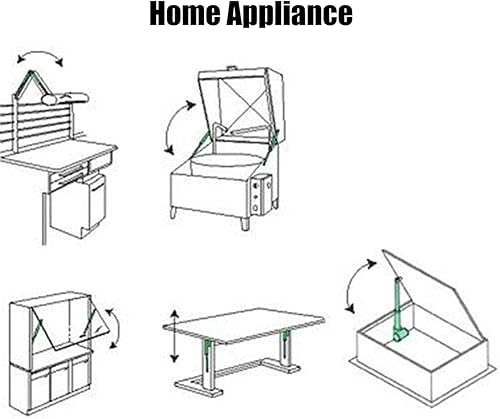 Home Appliance