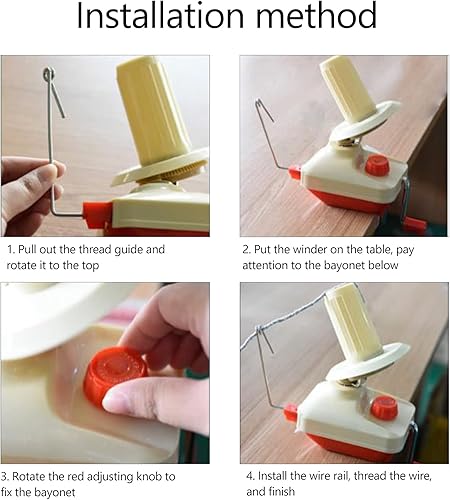 Installation method

1. Pull out the thread guide and rotate it to the top

2. Put the winder on the table, pay attention to the bayonet below

3. Rotate the red adjusting knob to fix the bayonet

4. Install the wire rail, thread the wire, and finish