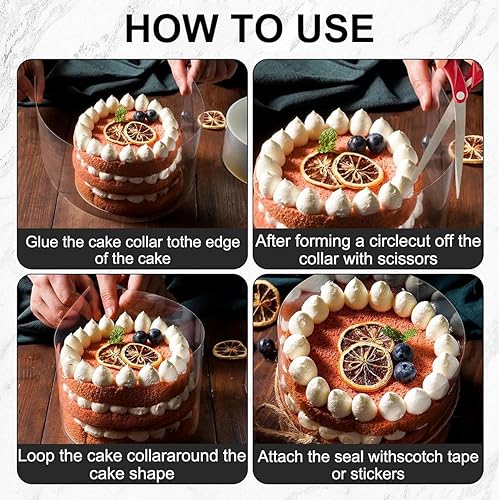 HOW TO USE

Glue the cake collar tothe edge of the cake

After forming a circlecut off the collar with scissors

Loop the cake collararound the cake shape

Attach the seal withscotch tape or stickers