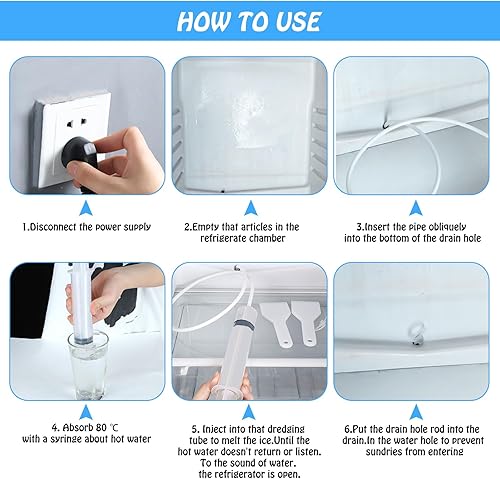 HOW TO USE

1.Disconnect the power supply

2.Empty that articles in the refrigerate chamber

3.Insert the pipe obliquely into the bottom of the drain hole

4. Absorb 80 ℃ with a syringe about hot water

5. Inject into that dredging tube to melt the ice.Until the hot water doesn't return or listen. To the sound of water. the refrigerator is open.

6.Put the drain hole rod into the drain.In the water hole to prevent sundries from entering