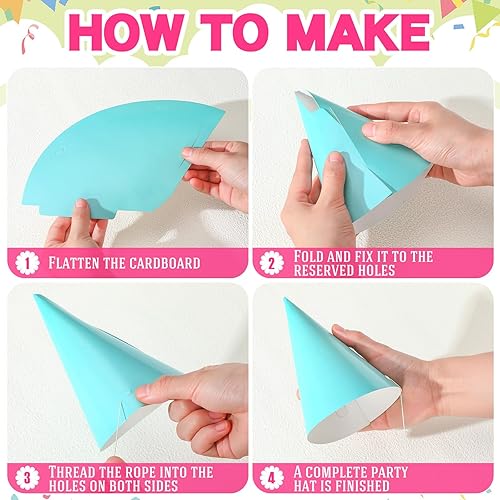 HOW TO MAKE

1 FLATTEN THE CARDBOARD

2 FOLD AND FIX IT TO THE RESERVED HOLES

3 THREAD THE ROPE INTO THE HOLES ON BOTH SIDES

4 A COMPLETE PARTY HAT IS FINISHED