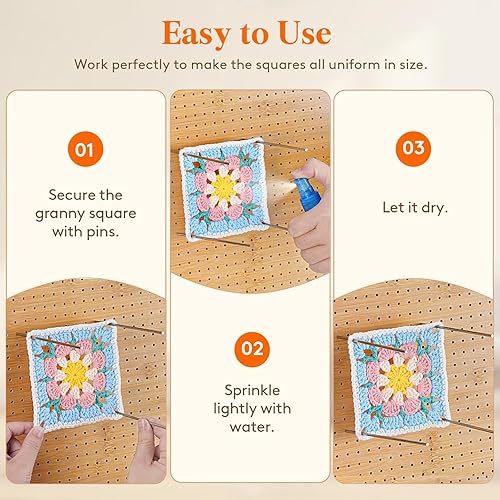 Easy to Use

Work perfectly to make the squares all uniform in size.

01

Secure the granny square with pins.

02

Sprinkle lightly with water.

03

Let it dry.