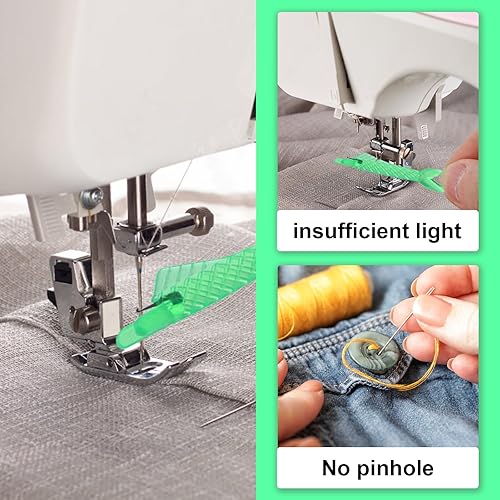 insufficient light

No pinhole