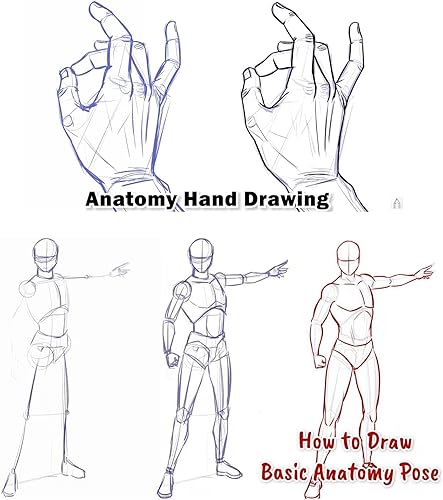 Anatomy Hand Drawing

How to Draw
Basic Anatomy Pose