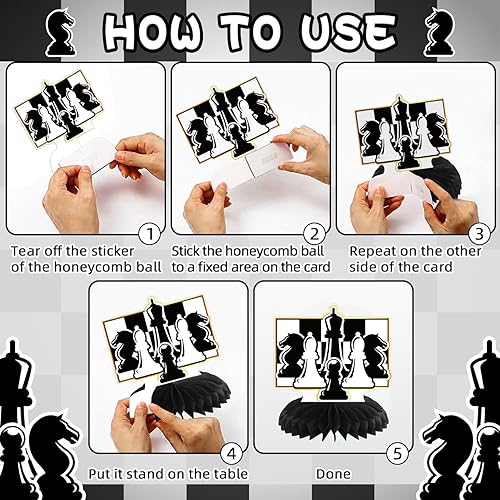 HOW TO USE

1
Tear off the sticker of the honeycomb ball

2
Stick the honeycomb ball to a fixed area on the card

3
Repeat on the other side of the card

4
Put it stand on the table

5
Done