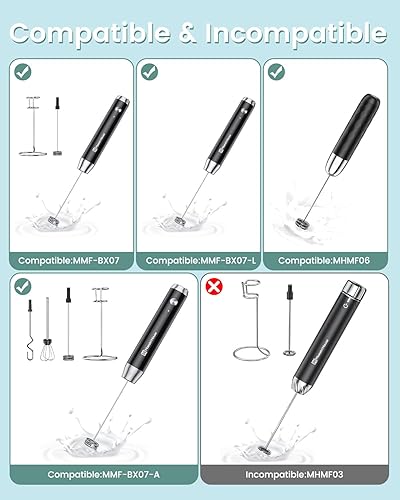 Compatible & Incompatible

Compatible:MMF-BX07

Compatible:MMF-BX07-L

Compatible:MHMF06

Compatible:MMF-BX07-A

Incompatible:MHMF03