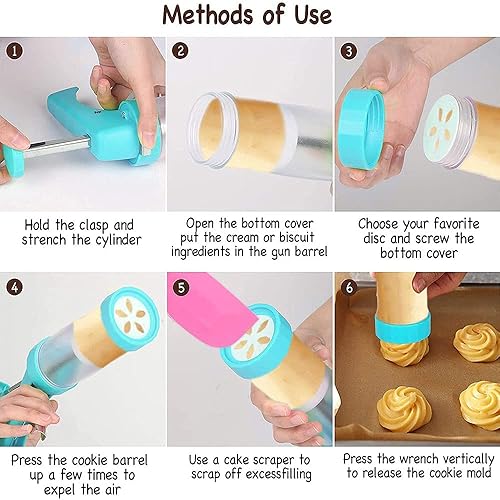 Methods of Use

1

Hold the clasp and strench the cylinder

2

Open the bottom cover put the cream or biscuit ingredients in the gun barrel

3

Choose your favorite disc and screw the bottom cover

4

Press the cookie barrel up a few times to expel the air

5

Use a cake scraper to scrap off excessfilling

6

Press the wrench vertically to release the cookie mold