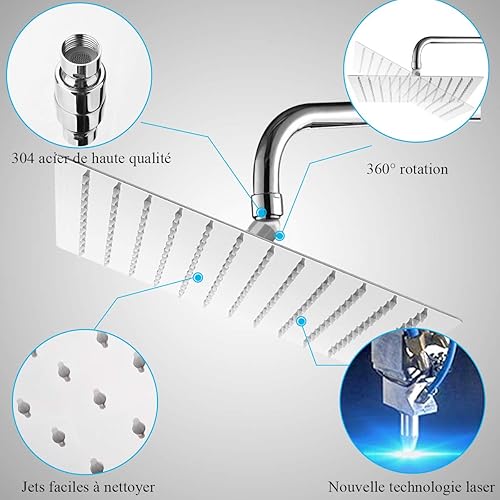 304 acier de haute qualité

360° rotation

Jets faciles à nettoyer

Nouvelle technologie laser