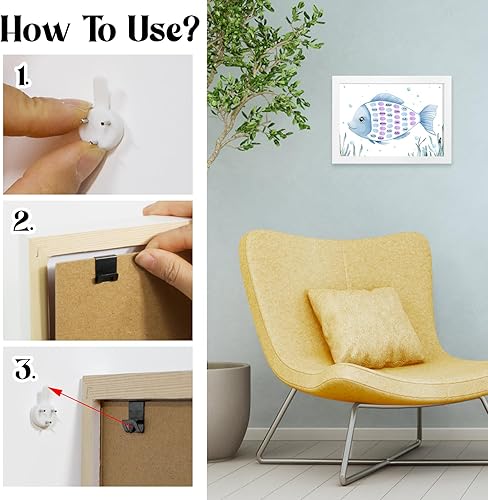 How To Use?

1.

2.

3.