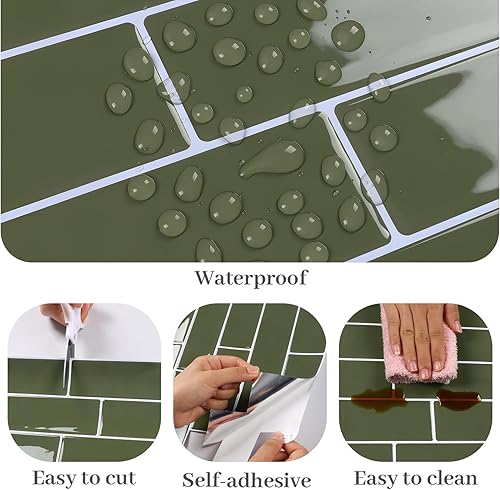 Waterproof

Easy to cut

Self-adhesive

Easy to clean