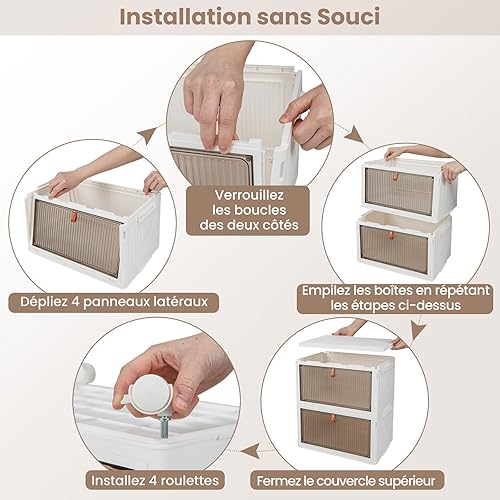 Installation sans Souci

Dépliez 4 panneaux latéraux

Verrouillez les boucles des deux côtés

Empilez les boîtes en répétant les étapes ci-dessus

Fermez le couvercle supérieur

Installez 4 roulettes