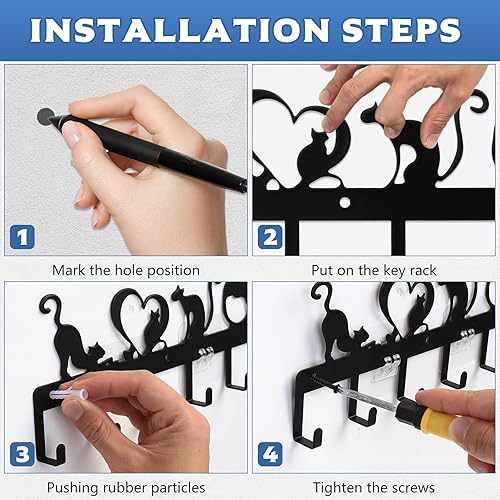 INSTALLATION STEPS

1

Mark the hole position

2

Put on the key rack

3

Pushing rubber particles

4

Tighten the screws