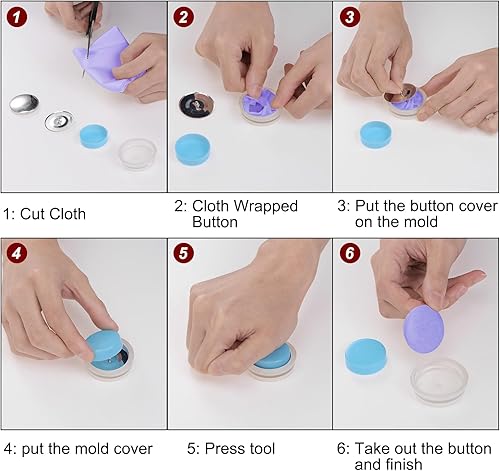 1

2

3

1: Cut Cloth

2: Cloth Wrapped Button

3: Put the button cover on the mold

4

5

6

4: put the mold cover

5: Press tool

6: Take out the button and finish