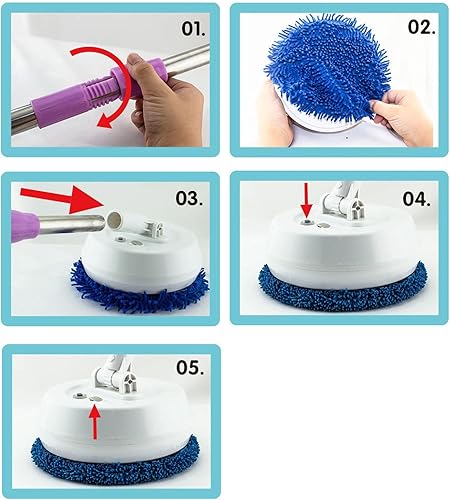 01.

02.

03.

04.

05.