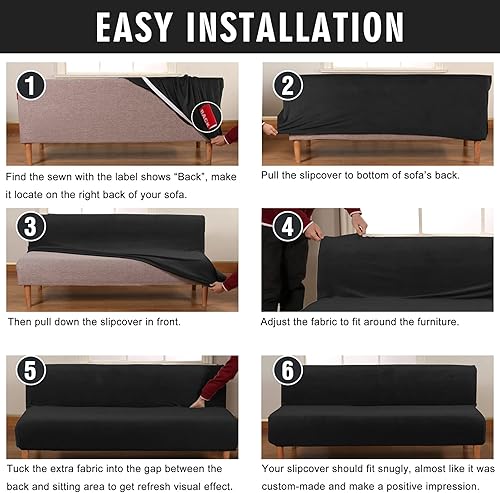 EASY INSTALLATION

1

BACK

Find the sewn with the label shows "Back", make it locate on the right back of your sofa.

2

Pull the slipcover to bottom of sofa's back.

3

Then pull down the slipcover in front.

4

Adjust the fabric to fit around the furniture.

5

Tuck the extra fabric into the gap between the back and sitting area to get refresh visual effect.

6

Your slipcover should fit snugly, almost like it was custom-made and make a positive impression.