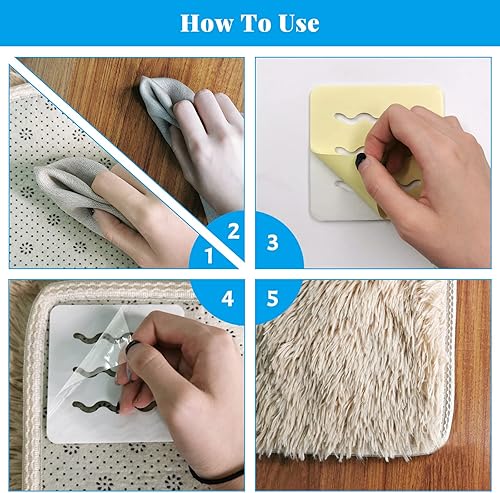 How To Use

2

1

3

4

5