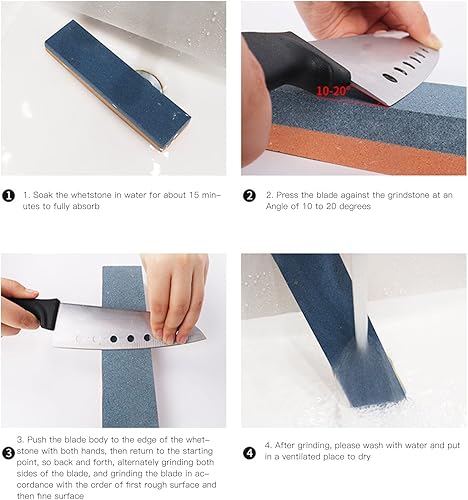 10-20°

❶ 1. Soak the whetstone in water for about 15 minutes to fully absorb

❷ 2. Press the blade against the grindstone at an Angle of 10 to 20 degrees

❸ 3. Push the blade body to the edge of the whetstone with both hands, then return to the starting point, so back and forth, alternately grinding both sides of the blade, and grinding the blade in accordance with the order of first rough surface and then fine surface

❹ 4. After grinding, please wash with water and put in a ventilated place to dry