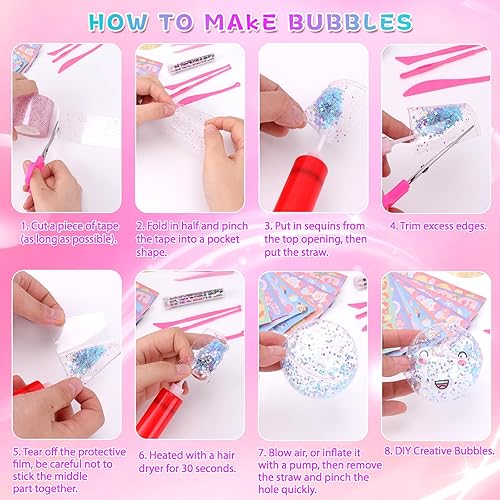 HOW TO MAKE BUBBLES

1. Cut a piece of tape (as long as possible).

2. Fold in half and pinch the tape into a pocket shape.

3. Put in sequins from the top opening, then put the straw.

4. Trim excess edges.

5. Tear off the protective film, be careful not to stick the middle part together.

6. Heated with a hair dryer for 30 seconds.

7. Blow air, or inflate it with a pump, then remove the straw and pinch the hole quickly.

8. DIY Creative Bubbles.