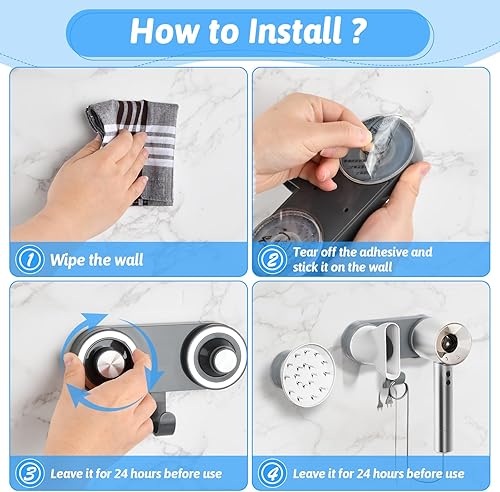 How to Install ?

1 Wipe the wall

2 Tear off the adhesive and stick it on the wall

3 Leave it for 24 hours before use

4 Leave it for 24 hours before use