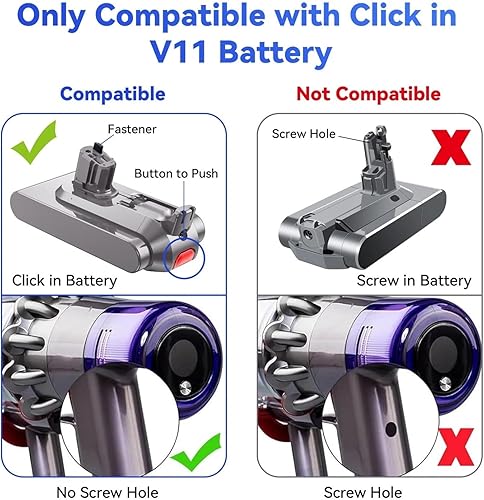 Only Compatible with Click in V11 Battery

Compatible

Fastener

Button to Push

Click in Battery

No Screw Hole

Not Compatible

Screw Hole

Screw in Battery

Screw Hole