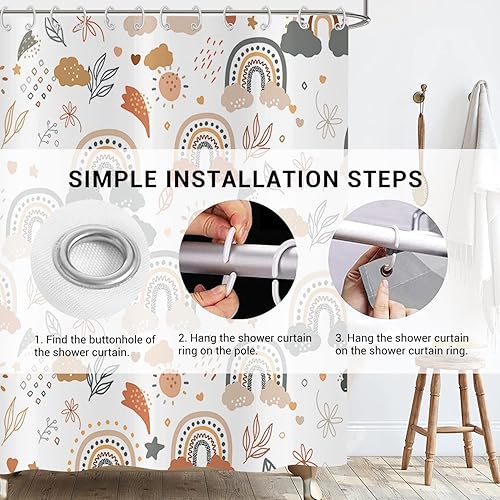 SIMPLE INSTALLATION STEPS

1. Find the buttonhole of the shower curtain.

2. Hang the shower curtain ring on the pole.

3. Hang the shower curtain on the shower curtain ring.