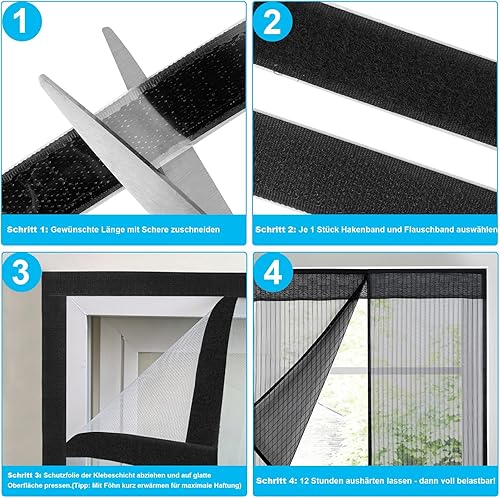 1

Schritt 1: Gewünschte Länge mit Schere zuschneiden

2

Schritt 2: Je 1 Stück Hakenband und Flauschband auswählen

3

Schritt 3: Schutzfolie der Klebeschicht abziehen und auf glatte Oberfläche pressen.(Tipp: Mit Föhn kurz erwärmen für maximale Haftung)

4

Schritt 4: 12 Stunden aushärten lassen - dann voll belastbar!