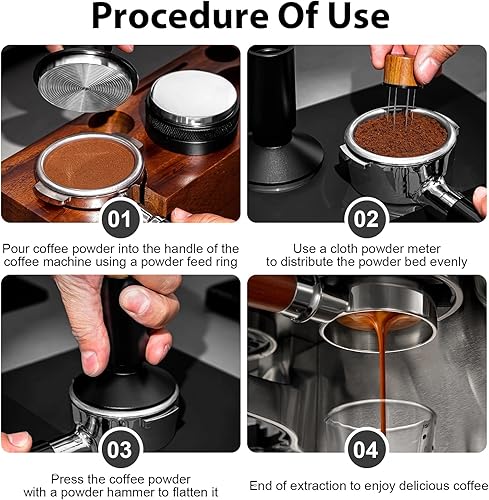 Procedure Of Use

01

Pour coffee powder into the handle of the coffee machine using a powder feed ring

02

Use a cloth powder meter to distribute the powder bed evenly

03

Press the coffee powder with a powder hammer to flatten it

04

End of extraction to enjoy delicious coffee