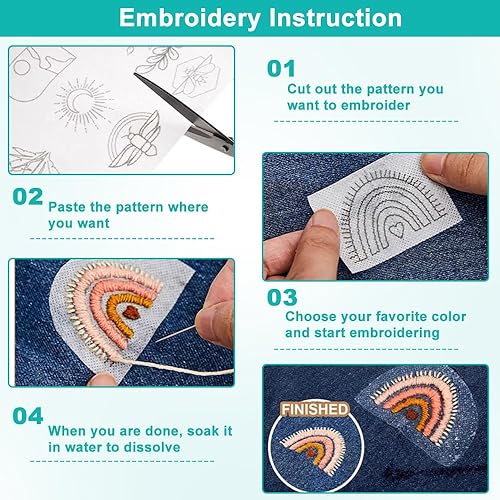 Embroidery Instruction

01
Cut out the pattern you want to embroider

02
Paste the pattern where you want

03
Choose your favorite color and start embroidering

04
When you are done, soak it in water to dissolve

FINISHED