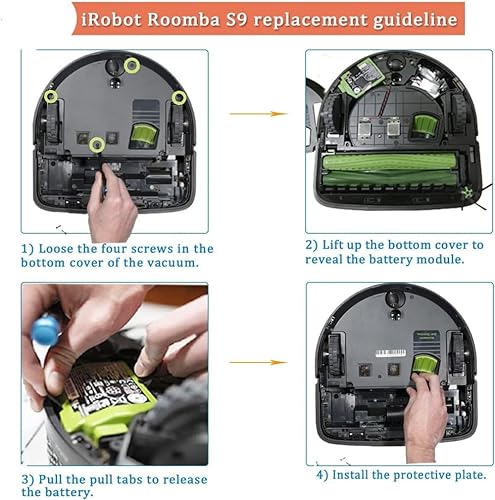 iRobot Roomba S9 replacement guideline

1) Loose the four screws in the bottom cover of the vacuum.

2) Lift up the bottom cover to reveal the battery module.

3) Pull the pull tabs to release the battery.

4) Install the protective plate.