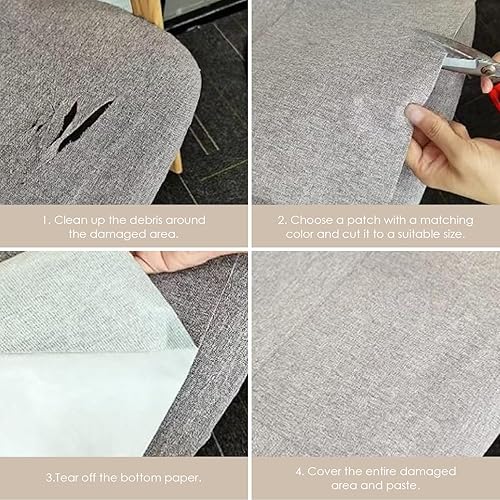 1. Clean up the debris around the damaged area.

2. Choose a patch with a matching color and cut it to a suitable size.

3.Tear off the bottom paper.

4. Cover the entire damaged area and paste.