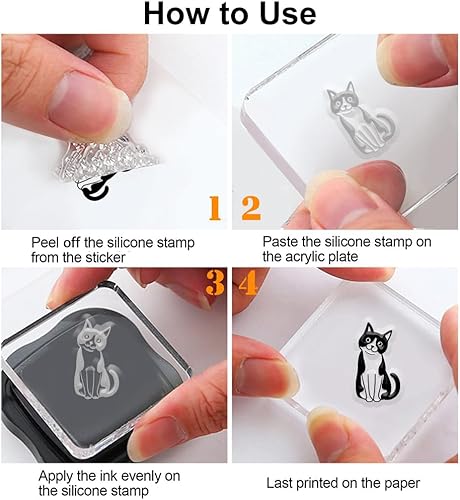 How to Use

1

Peel off the silicone stamp from the sticker

2

Paste the silicone stamp on the acrylic plate

3

Apply the ink evenly on the silicone stamp

4

Last printed on the paper