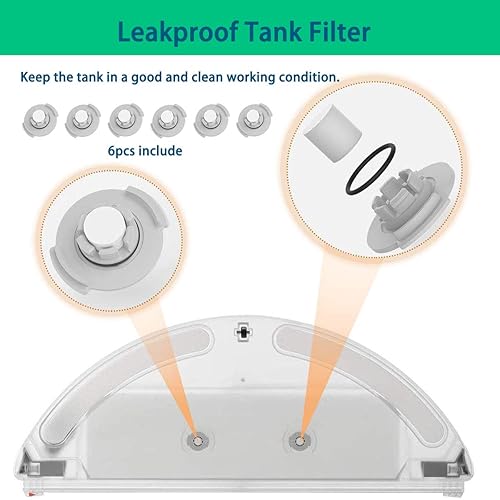 Leakproof Tank Filter

Keep the tank in a good and clean working condition.

6pcs include