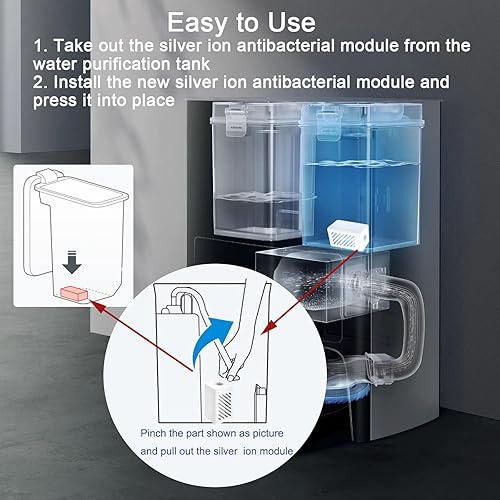 Easy to Use
1. Take out the silver ion antibacterial module from the water purification tank
2. Install the new silver ion antibacterial module and press it into place

Pinch the part shown as picture and pull out the silver ion module