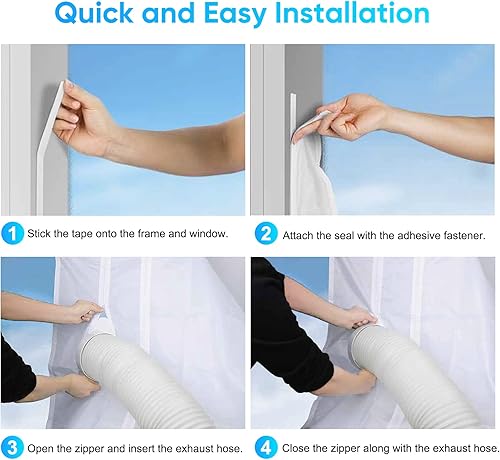 Quick and Easy Installation

1 Stick the tape onto the frame and window.

2 Attach the seal with the adhesive fastener.

3 Open the zipper and insert the exhaust hose.

4 Close the zipper along with the exhaust hose.