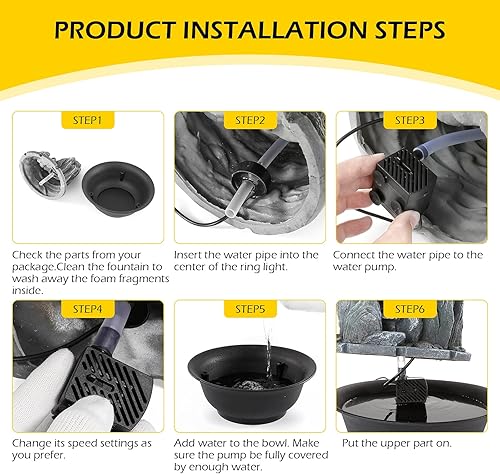 PRODUCT INSTALLATION STEPS

STEP1

Check the parts from your package.Clean the fountain to wash away the foam fragments inside.

STEP2

Insert the water pipe into the center of the ring light.

STEP3

Connect the water pipe to the water pump.

STEP4

Change its speed settings as you prefer.

STEP5

Add water to the bowl. Make sure the pump be fully covered by enough water.

STEP6

Put the upper part on.