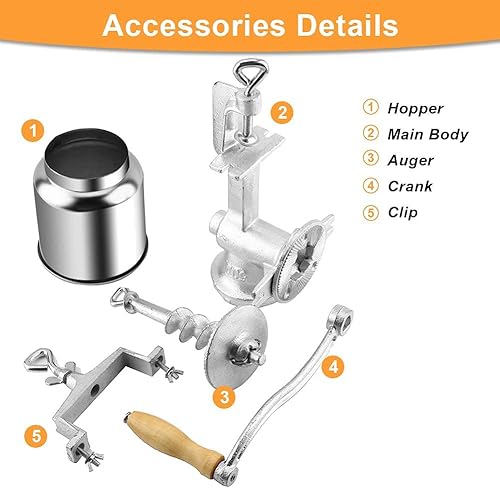 Accessories Details

1

2

① Hopper
② Main Body
③ Auger
④ Crank
⑤ Clip

3

4

5