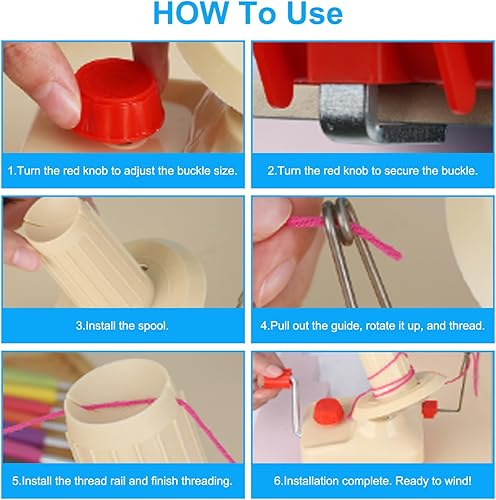 HOW To Use

1.Turn the red knob to adjust the buckle size.

2.Turn the red knob to secure the buckle.

3.Install the spool.

4.Pull out the guide, rotate it up, and thread.

5.Install the thread rail and finish threading.

6.Installation complete. Ready to wind!