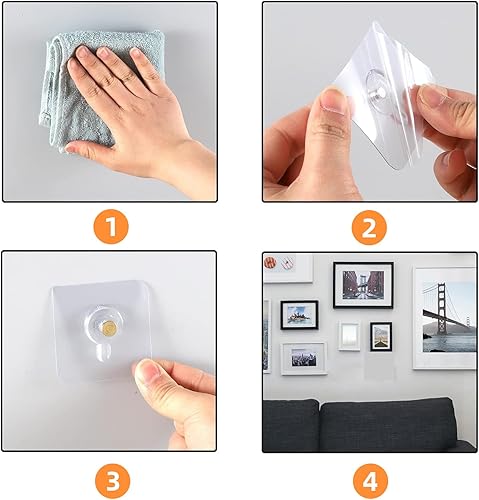 1

2

3

4