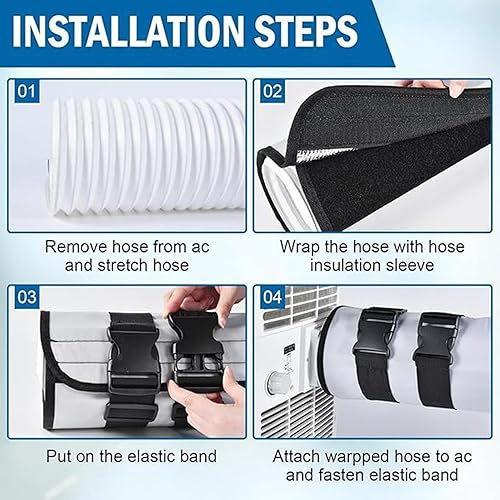 INSTALLATION STEPS

01

Remove hose from ac and stretch hose

02

Wrap the hose with hose insulation sleeve

03

Put on the elastic band

04

Attach warpped hose to ac and fasten elastic band