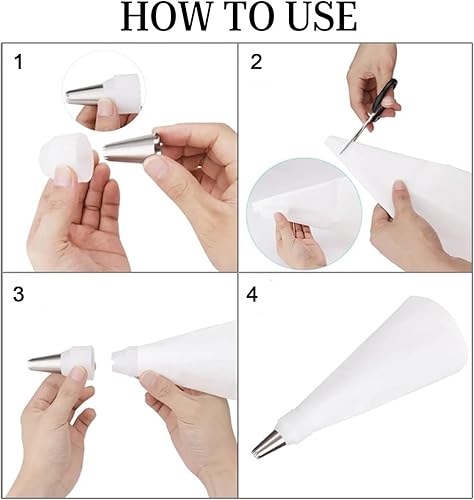 HOW TO USE

1

2

3

4