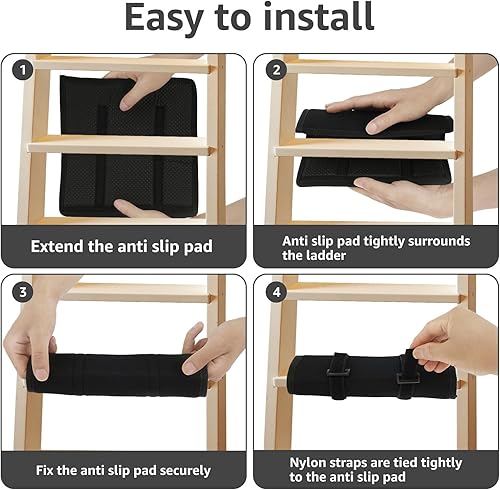 Easy to install

1

Extend the anti slip pad

2

Anti slip pad tightly surrounds the ladder

3

Fix the anti slip pad securely

4

Nylon straps are tied tightly to the anti slip pad