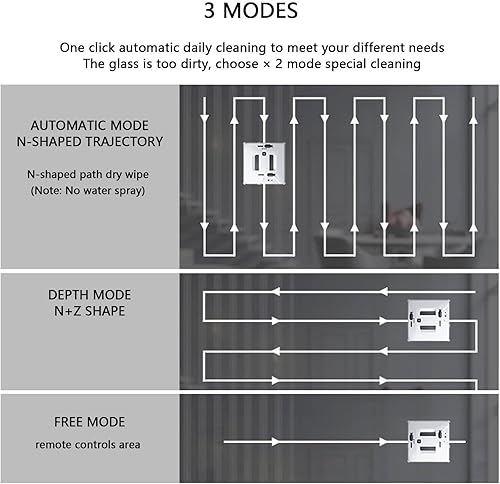 3 MODES

One click automatic daily cleaning to meet your different needs
The glass is too dirty, choose × 2 mode special cleaning

AUTOMATIC MODE
N-SHAPED TRAJECTORY

N-shaped path dry wipe
(Note: No water spray)

DEPTH MODE
N+Z SHAPE

FREE MODE

remote controls area