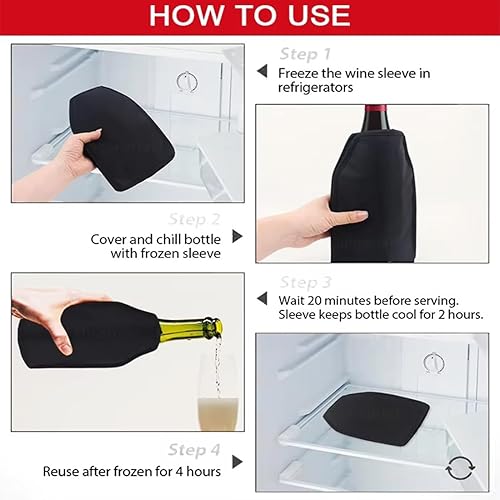 HOW TO USE

Step 1

Freeze the wine sleeve in refrigerators

Step 2

Cover and chill bottle with frozen sleeve

Step 3

Wait 20 minutes before serving. Sleeve keeps bottle cool for 2 hours.

Step 4

Reuse after frozen for 4 hours