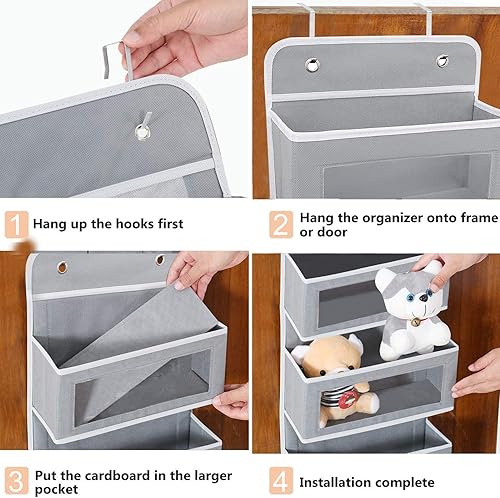 1 Hang up the hooks first

2 Hang the organizer onto frame or door

3 Put the cardboard in the larger pocket

4 Installation complete