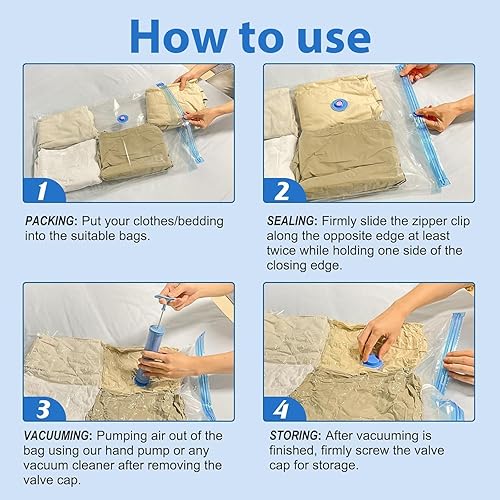 How to use

1

PACKING: Put your clothes/bedding into the suitable bags.

2

SEALING: Firmly slide the zipper clip along the opposite edge at least twice while holding one side of the closing edge.

3

VACUUMING: Pumping air out of the bag using our hand pump or any vacuum cleaner after removing the valve cap.

4

STORING: After vacuuming is finished, firmly screw the valve cap for storage.