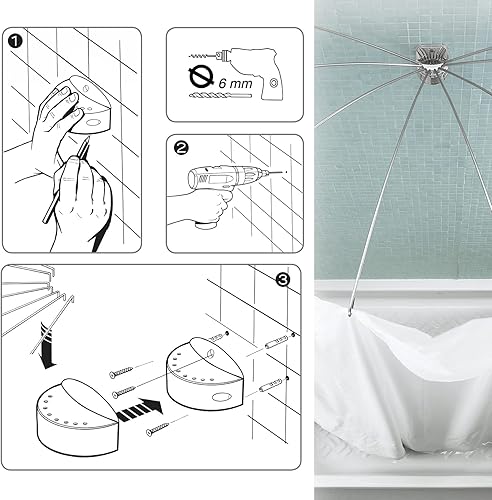 1

6 mm

2

3